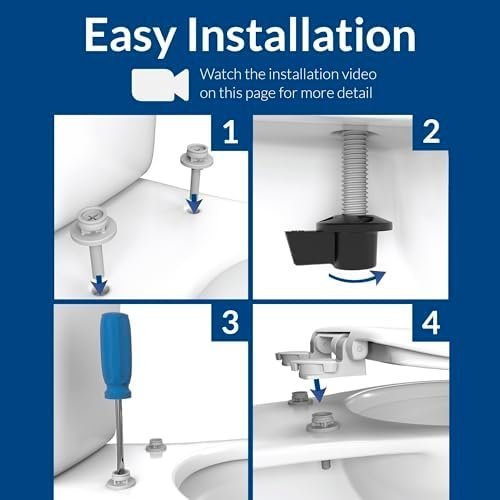 Easy Installation

Watch the installation video on this page for more detail

1

2

3

4