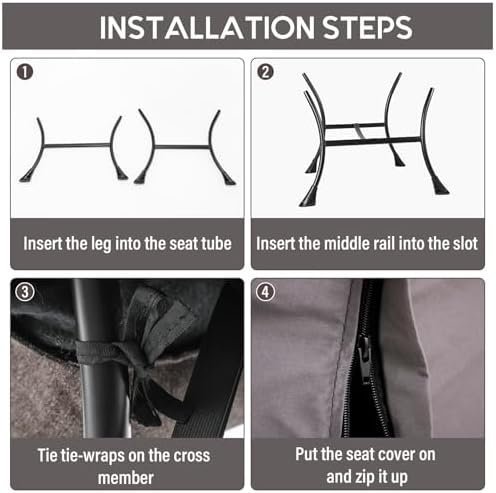 INSTALLATION STEPS

1
Insert the leg into the seat tube

2
Insert the middle rail into the slot

3
Tie tie-wraps on the cross member

4
Put the seat cover on and zip it up