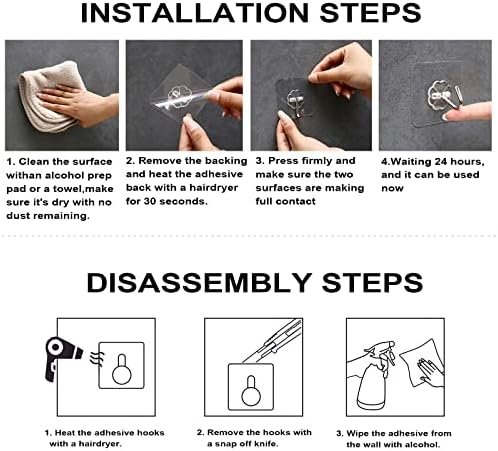 INSTALLATION STEPS

1. Clean the surface withan alcohol prep pad or a towel,make sure it's dry with no dust remaining.

2. Remove the backing and heat the adhesive back with a hairdryer for 30 seconds.

3. Press firmly and make sure the two surfaces are making full contact

4.Waiting 24 hours, and it can be used now

DISASSEMBLY STEPS

1. Heat the adhesive hooks with a hairdryer.

2. Remove the hooks with a snap off knife.

3. Wipe the adhesive from the wall with alcohol.