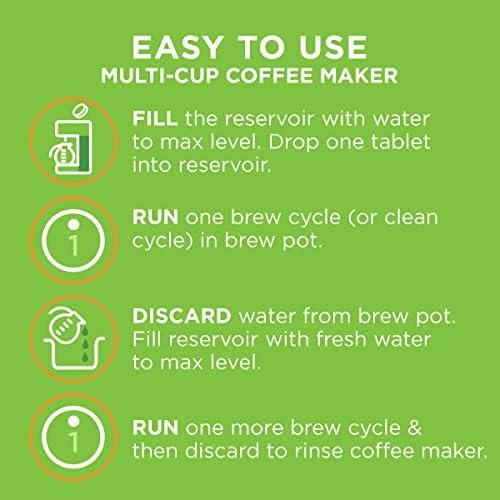 EASY TO USE
MULTI-CUP COFFEE MAKER

FILL the reservoir with water to max level. Drop one tablet into reservoir.

1

RUN one brew cycle (or clean cycle) in brew pot.

DISCARD water from brew pot. Fill reservoir with fresh water to max level.

1

RUN one more brew cycle & then discard to rinse coffee maker.