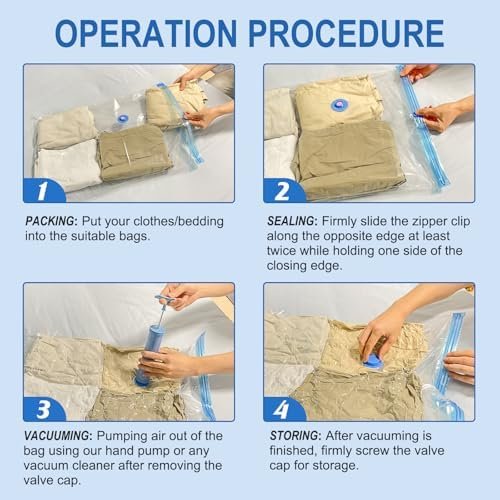 OPERATION PROCEDURE

1

PACKING: Put your clothes/bedding into the suitable bags.

2

SEALING: Firmly slide the zipper clip along the opposite edge at least twice while holding one side of the closing edge.

3

VACUUMING: Pumping air out of the bag using our hand pump or any vacuum cleaner after removing the valve cap.

4

STORING: After vacuuming is finished, firmly screw the valve cap for storage.