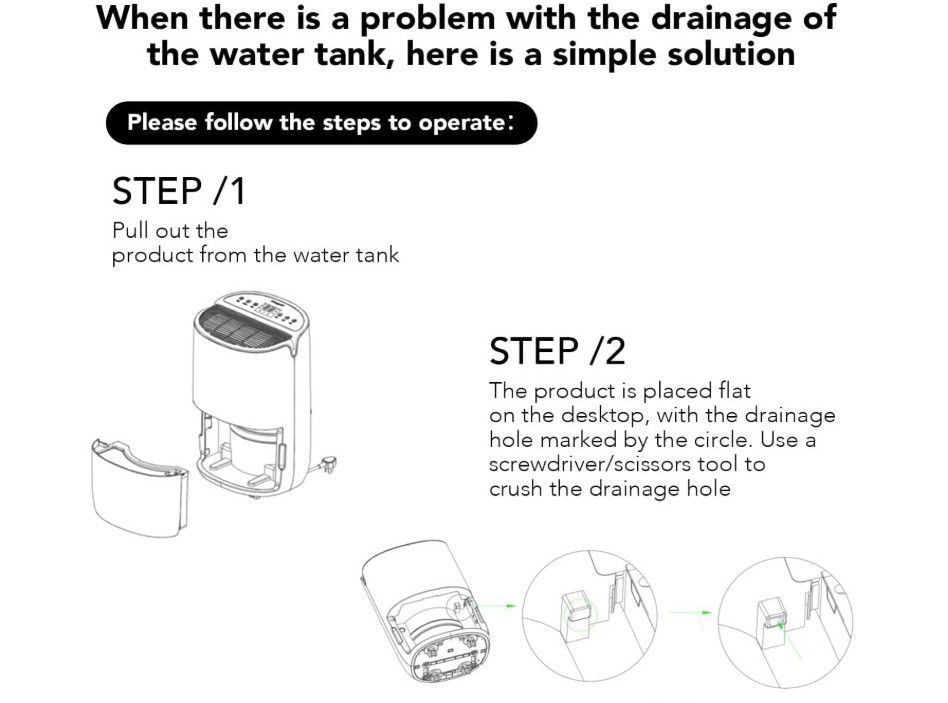 When there is a problem with the drainage of the water tank, here is a simple solution

Please follow the steps to operate:

STEP /1
Pull out the product from the water tank

STEP /2
The product is placed flat on the desktop, with the drainage hole marked by the circle. Use a screwdriver/scissors tool to crush the drainage hole