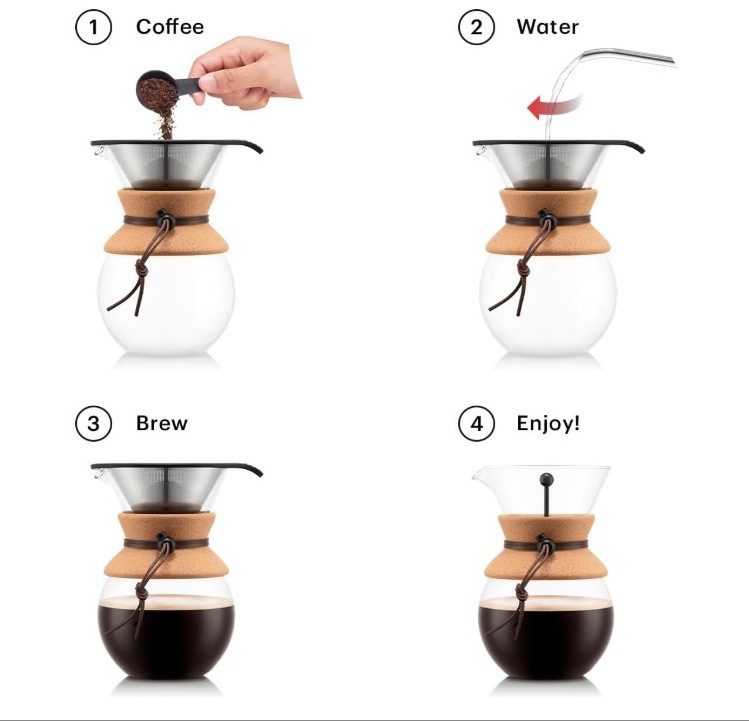 1 Coffee

2 Water

3 Brew

4 Enjoy!