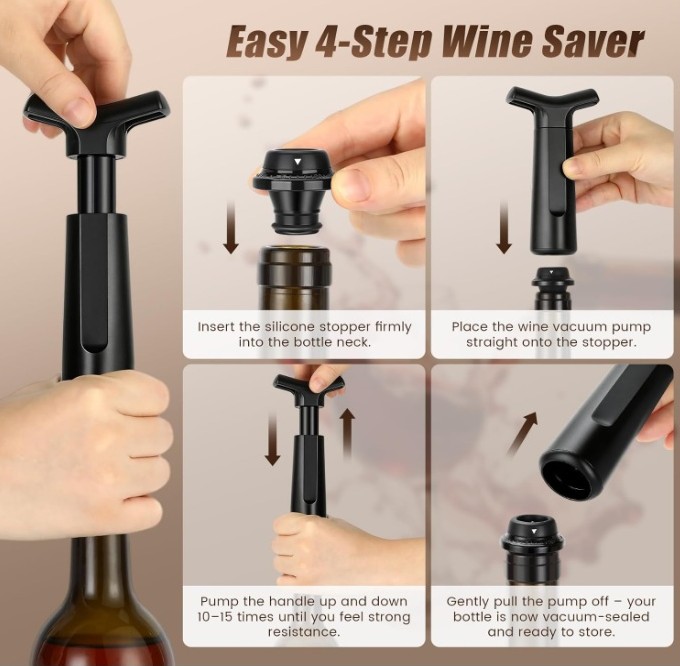 Easy 4-Step Wine Saver

Insert the silicone stopper firmly into the bottle neck.

Place the wine vacuum pump straight onto the stopper.

Pump the handle up and down 10–15 times until you feel strong resistance.

Gently pull the pump off – your bottle is now vacuum-sealed and ready to store.