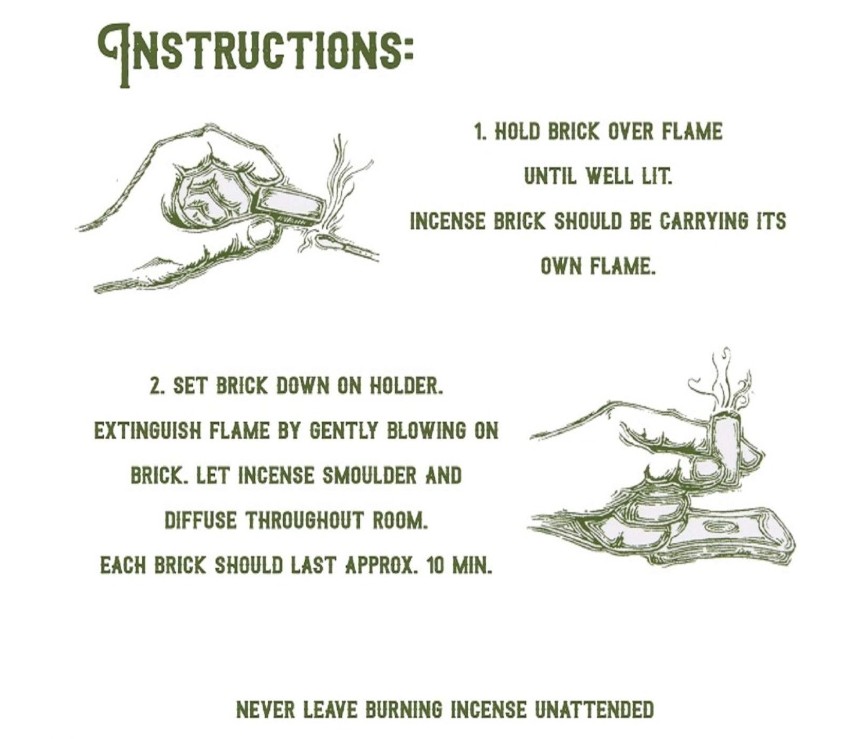 INSTRUCTIONS:

1. HOLD BRICK OVER FLAME UNTIL WELL LIT. INCENSE BRICK SHOULD BE CARRYING ITS OWN FLAME.

2. SET BRICK DOWN ON HOLDER. EXTINGUISH FLAME BY GENTLY BLOWING ON BRICK. LET INCENSE SMOULDER AND DIFFUSE THROUGHOUT ROOM. EACH BRICK SHOULD LAST APPROX. 10 MIN.

NEVER LEAVE BURNING INCENSE UNATTENDED