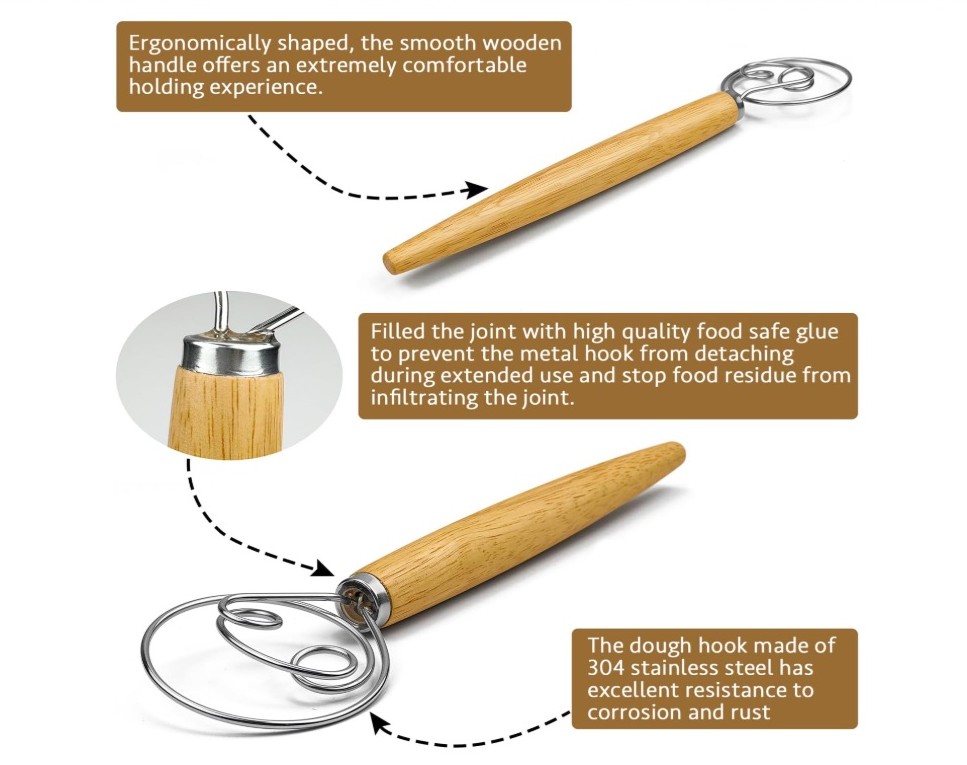 Ergonomically shaped, the smooth wooden handle offers an extremely comfortable holding experience.

Filled the joint with high quality food safe glue to prevent the metal hook from detaching during extended use and stop food residue from infiltrating the joint.

The dough hook made of 304 stainless steel has excellent resistance to corrosion and rust